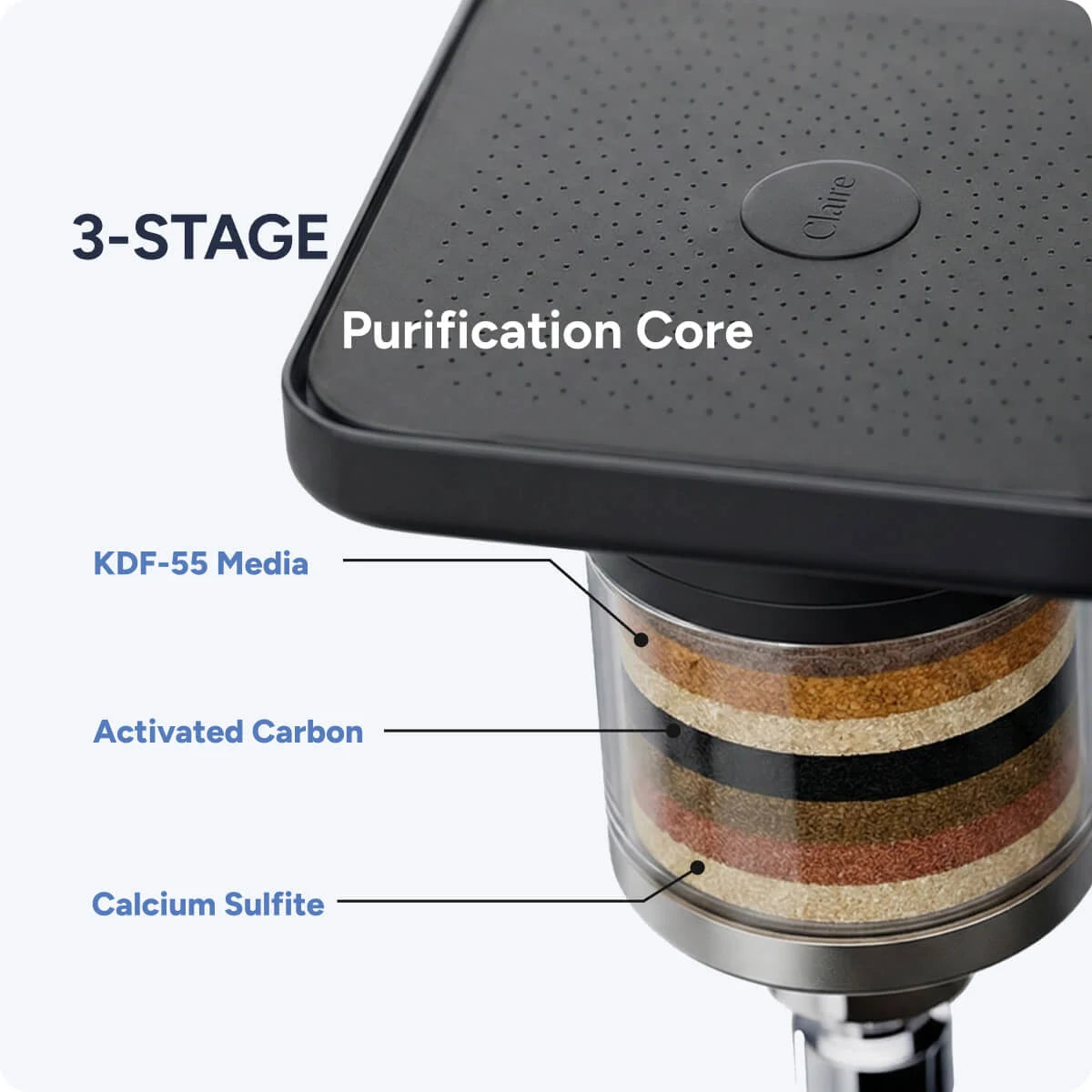 3-STAGE

Claire

Purification Core

KDF-55 Media

Activated Carbon

Calcium Sulfite