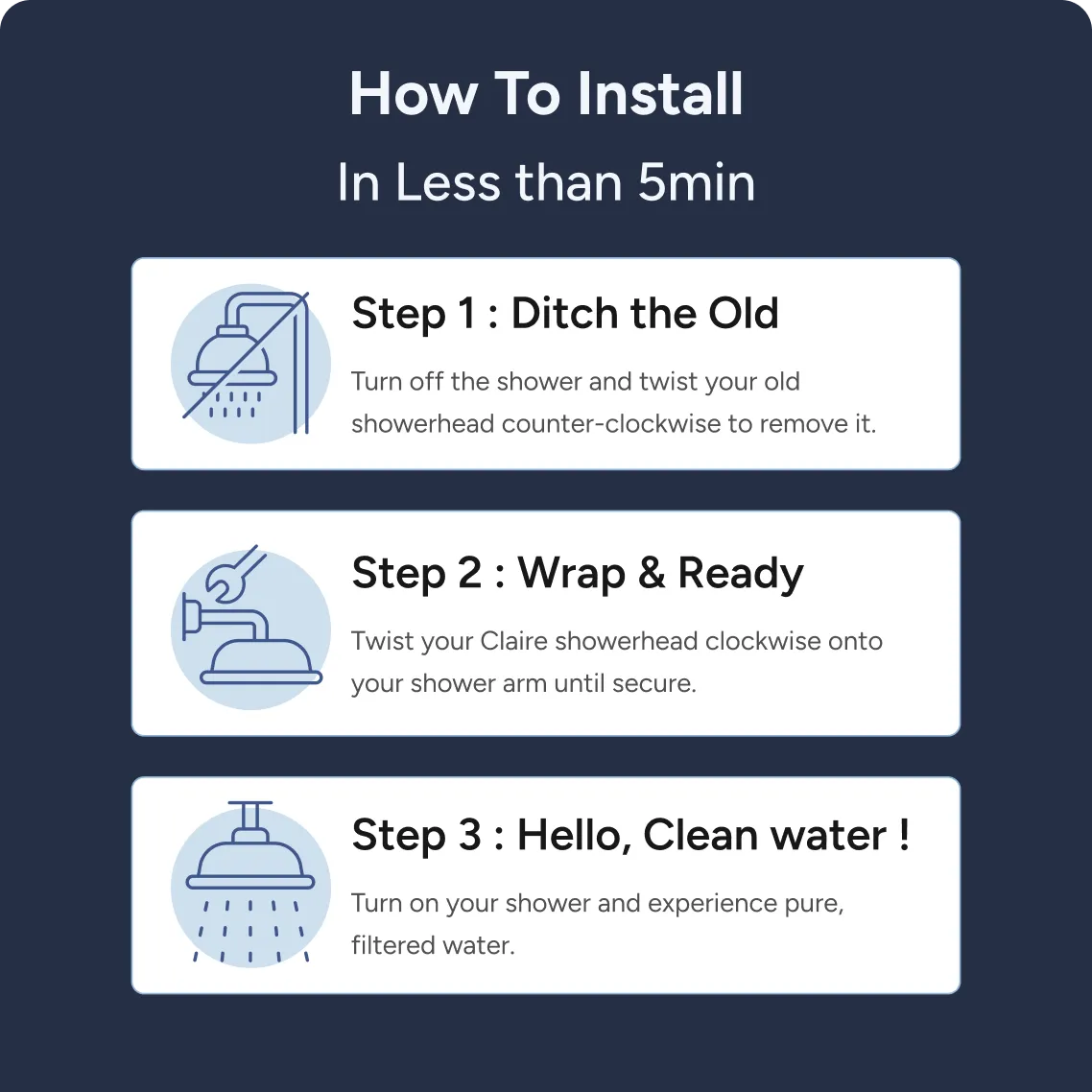 How To Install

In Less than 5min

Step 1 : Ditch the Old

Turn off the shower and twist your old showerhead counter-clockwise to remove it.

Step 2 : Wrap & Ready

Twist your Claire showerhead clockwise onto your shower arm until secure.

Step 3 : Hello, Clean water !

Turn on your shower and experience pure, filtered water.